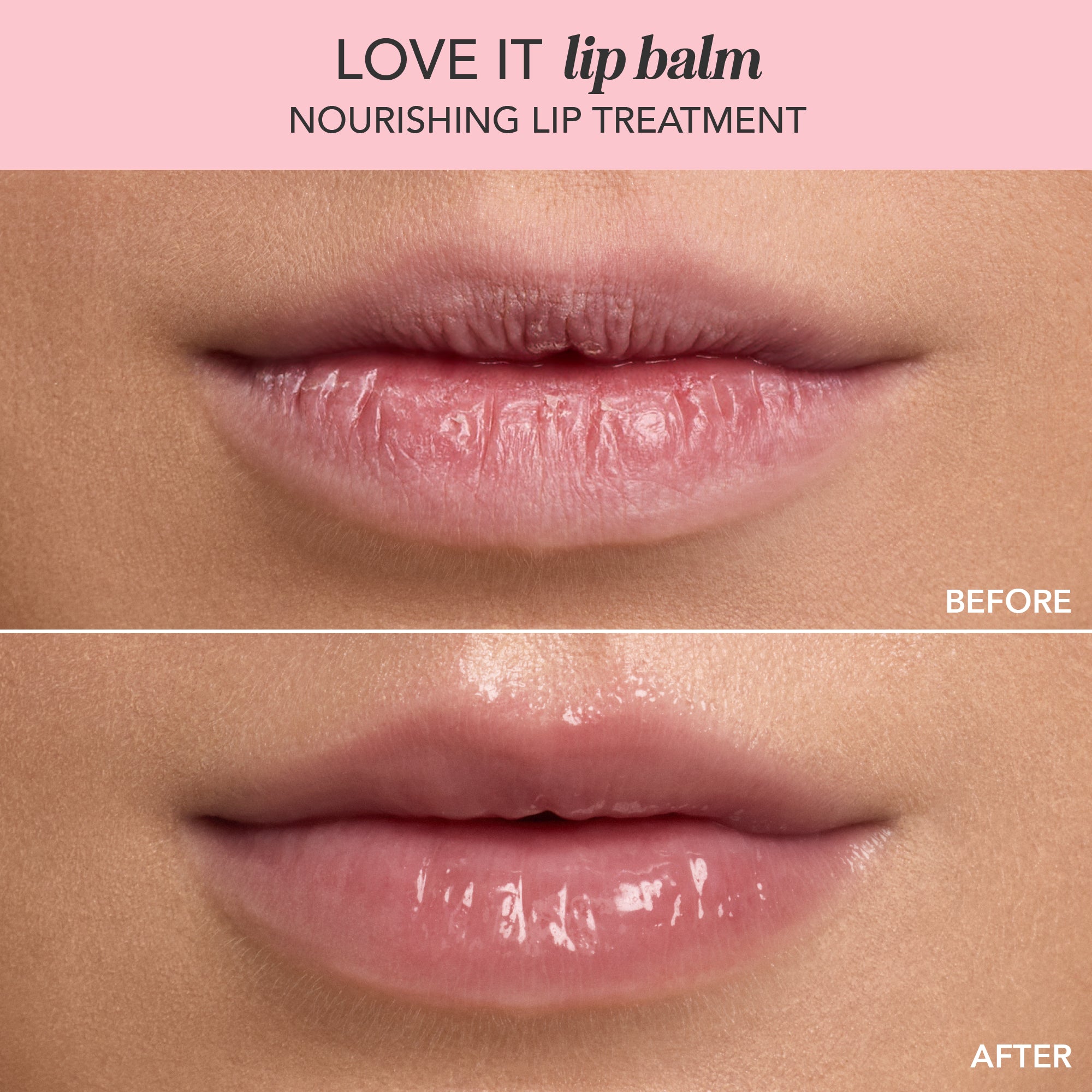 LOVE IT lip balm
NOURISHING LIP TREATMENT

BEFORE

AFTER