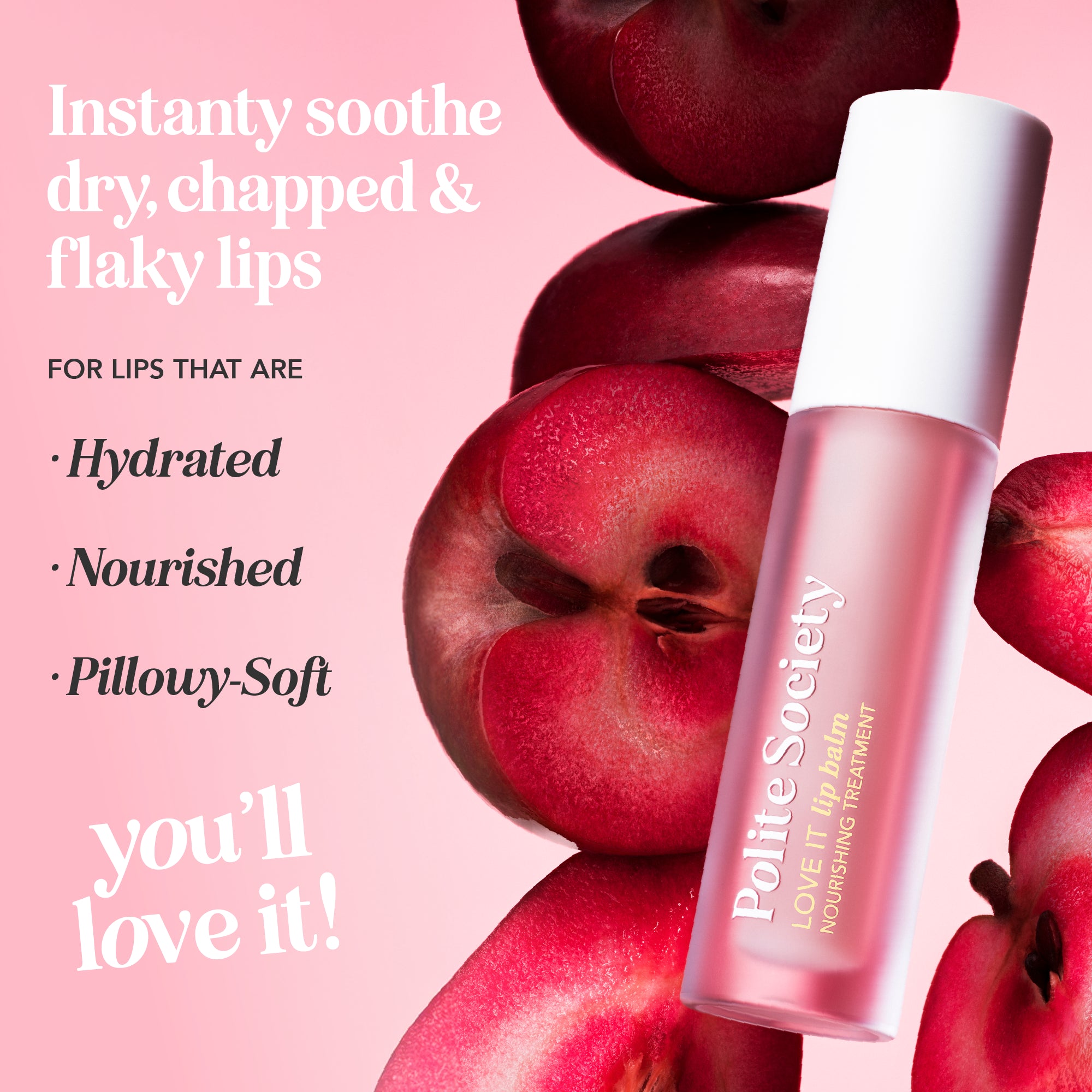 Instanty soothe dry, chapped & flaky lips

FOR LIPS THAT ARE

· Hydrated

· Nourished

· Pillowy-Soft

you'll love it!

Polite Society
LOVE IT lip balm
NOURISHING TREATMENT