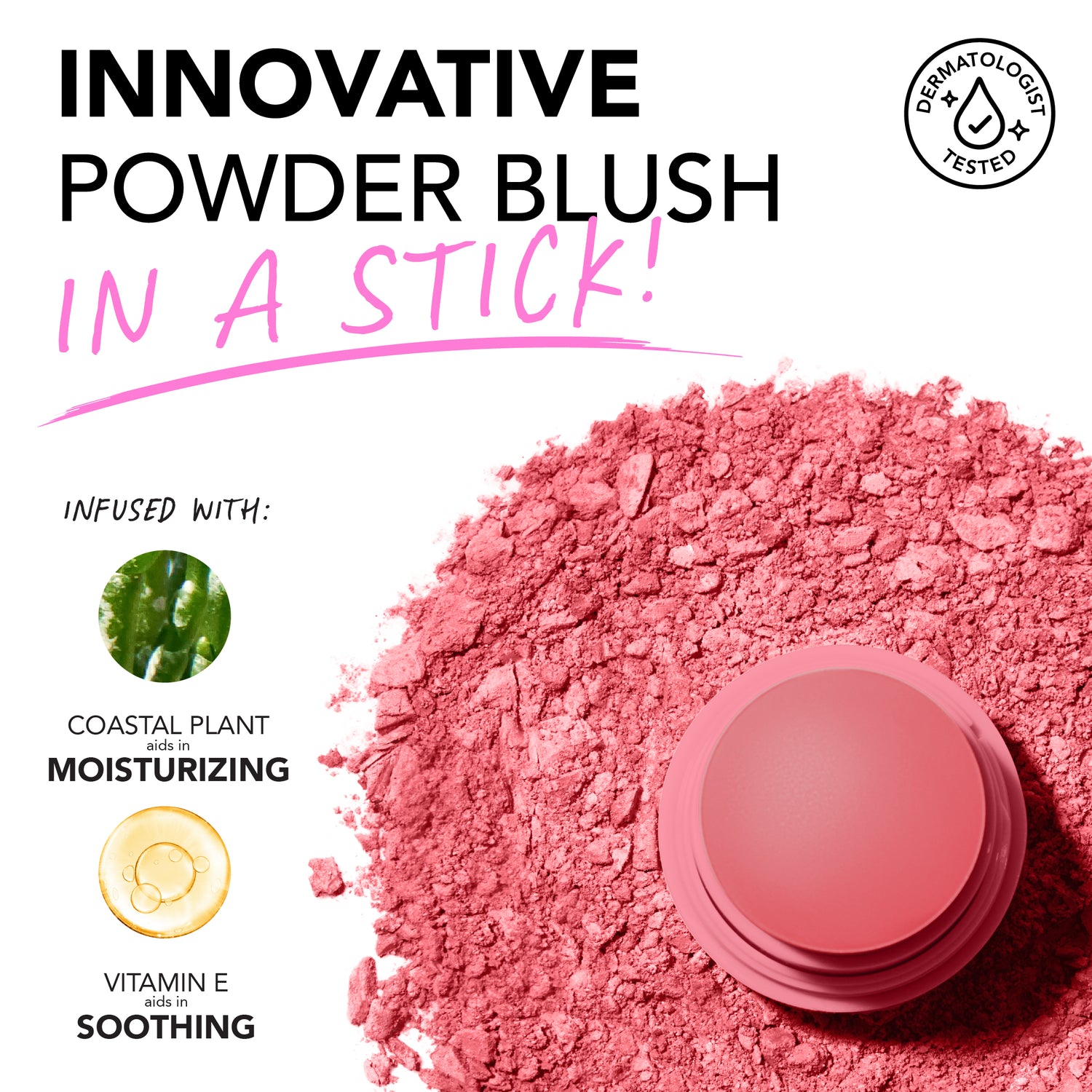 INNOVATIVE
POWDER BLUSH
IN A STICK!

DERMATOLOGIST TESTED

INFUSED WITH:

COASTAL PLANT
aids in
MOISTURIZING

VITAMIN E
aids in
SOOTHING