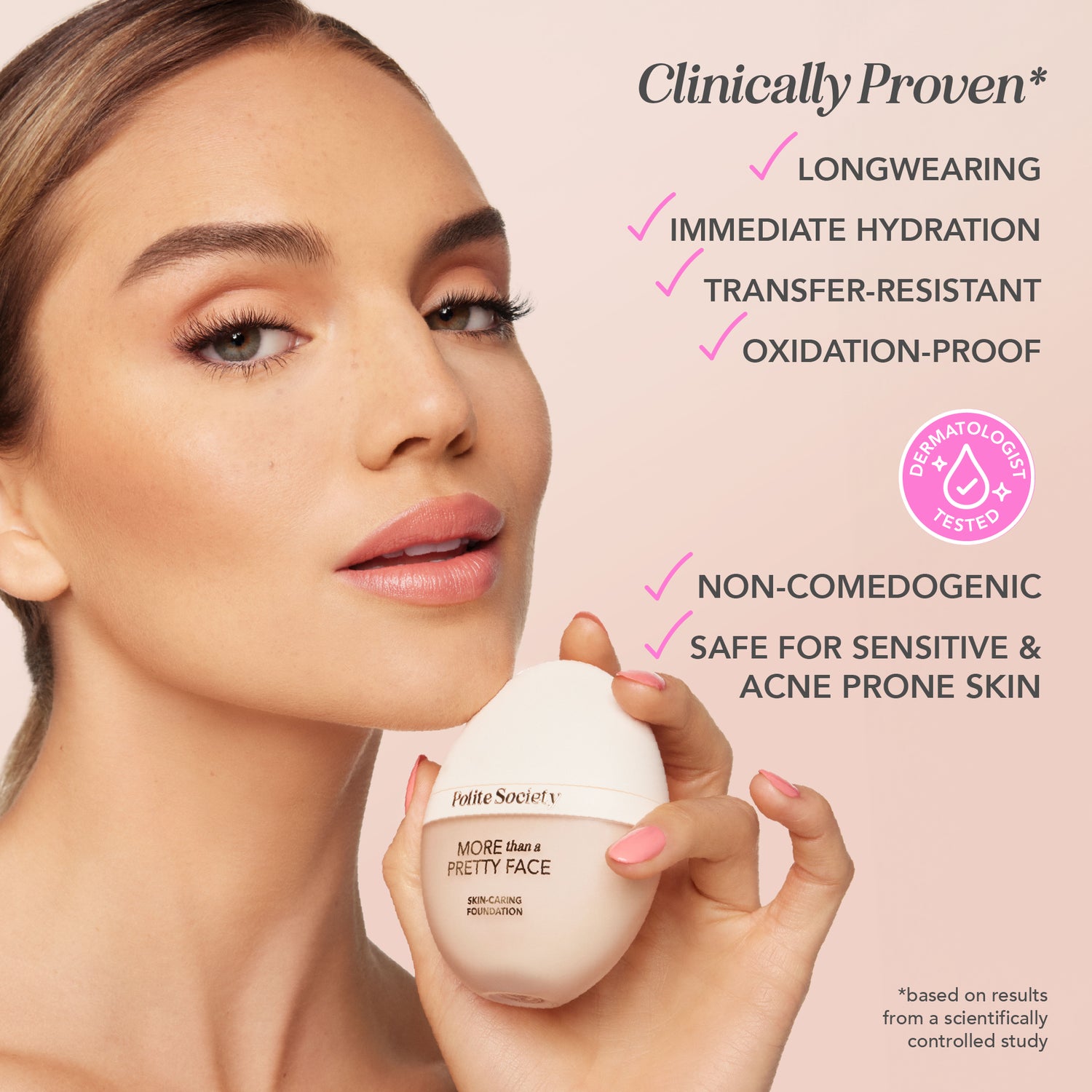 Clinically Proven*

✓ LONGWEARING

✓ IMMEDIATE HYDRATION

✓ TRANSFER-RESISTANT

✓ OXIDATION-PROOF

DERMATOLOGIST TESTED

✓ NON-COMEDOGENIC

✓ SAFE FOR SENSITIVE & ACNE PRONE SKIN

Polite Society

MORE than a PRETTY FACE

SKIN-CARING FOUNDATION

*based on results from a scientifically controlled study