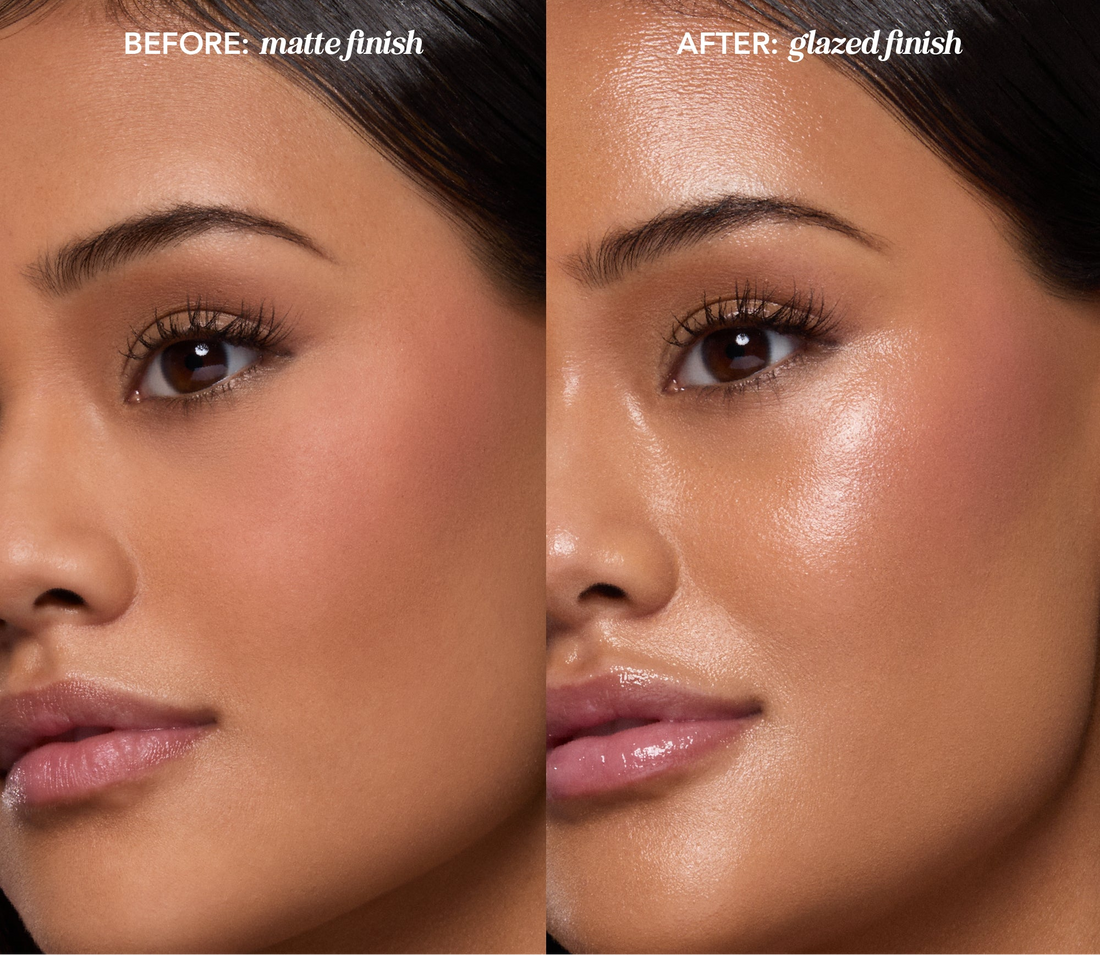 BEFORE: matte finish

AFTER: glazed finish