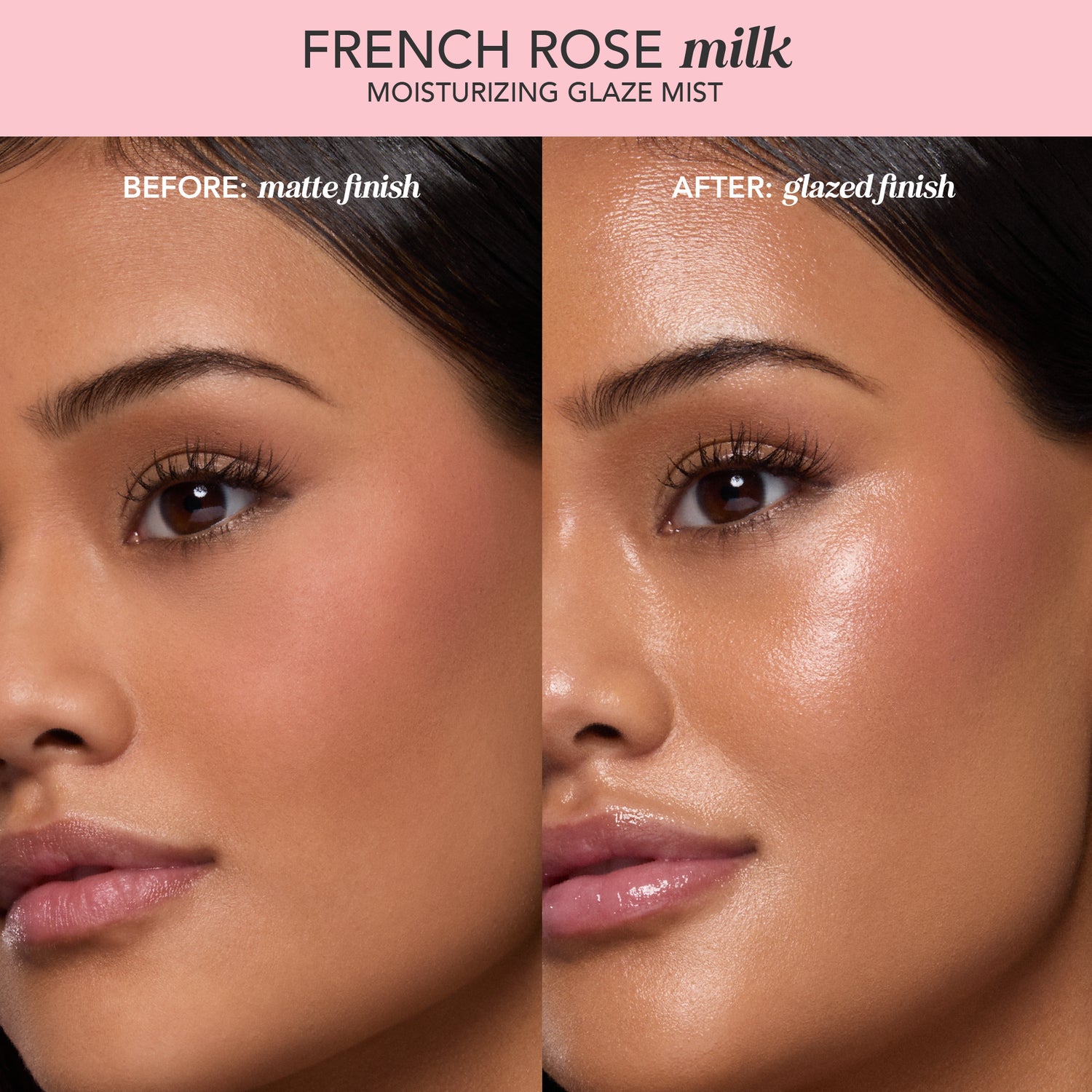 FRENCH ROSE milk
MOISTURIZING GLAZE MIST

BEFORE: matte finish

AFTER: glazed finish