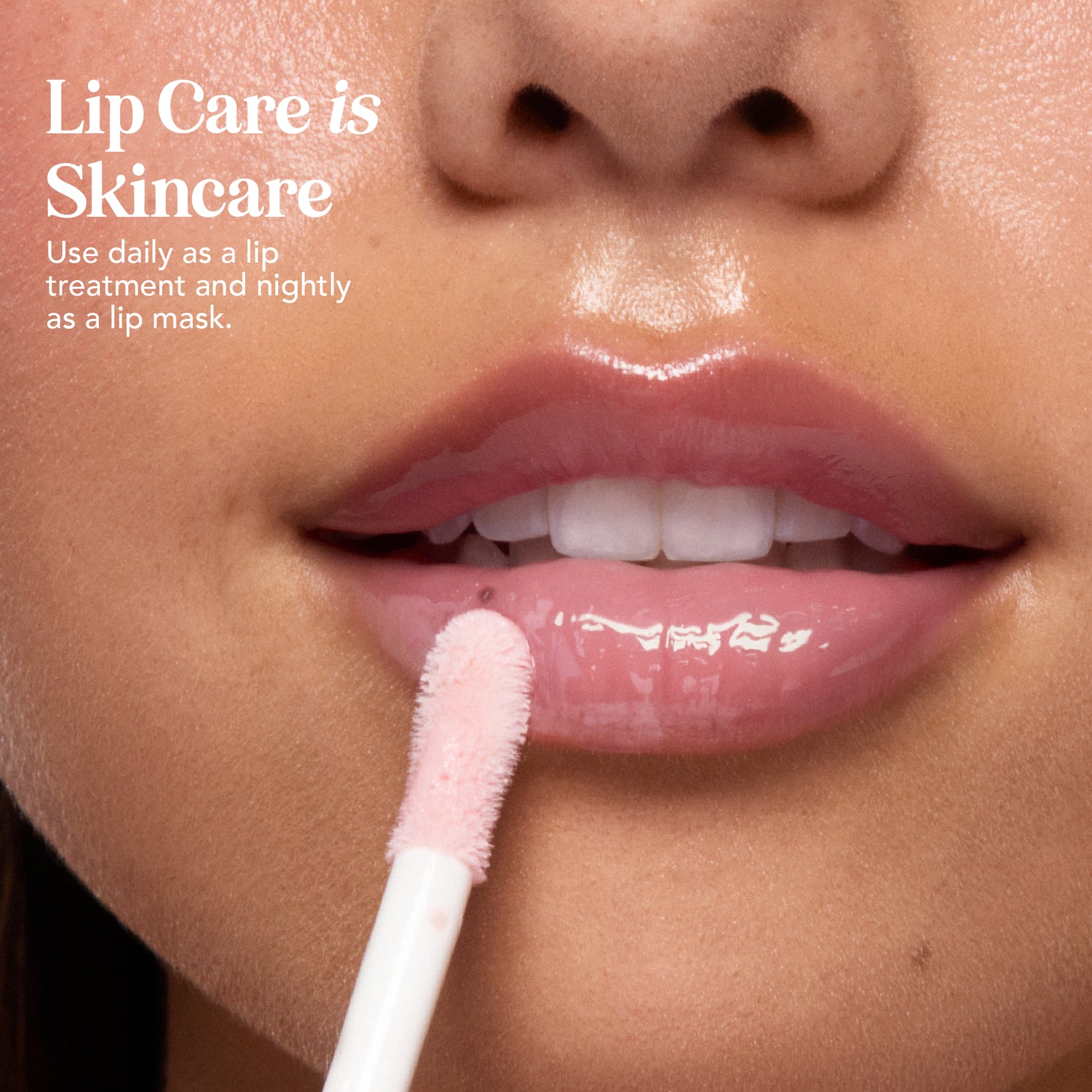 Lip Care is Skincare

Use daily as a lip treatment and nightly as a lip mask.